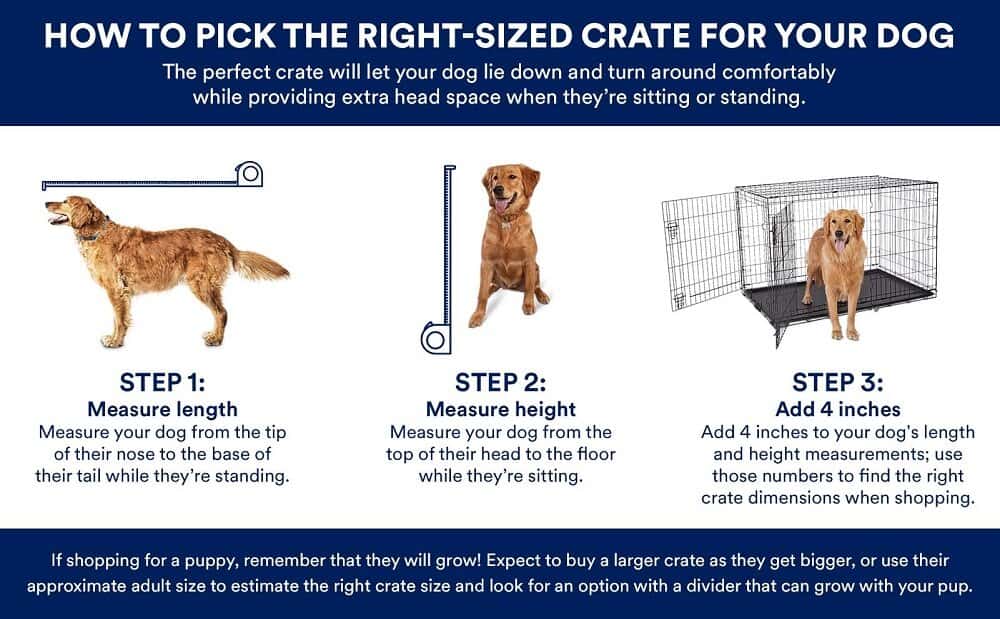 HOW TO PICK THE RIGHT-SIZED CRATE FOR YOUR DOG

The perfect crate will let your dog lie down and turn around comfortably while providing extra head space when they're sitting or standing.

STEP 1:
Measure length
Measure your dog from the tip of their nose to the base of their tail while they're standing.

STEP 2:
Measure height
Measure your dog from the top of their head to the floor while they're sitting.

STEP 3:
Add 4 inches
Add 4 inches to your dog's length and height measurements; use those numbers to find the right crate dimensions when shopping.

If shopping for a puppy, remember that they will grow! Expect to buy a larger crate as they get bigger, or use their approximate adult size to estimate the right crate size and look for an option with a divider that can grow with your pup.